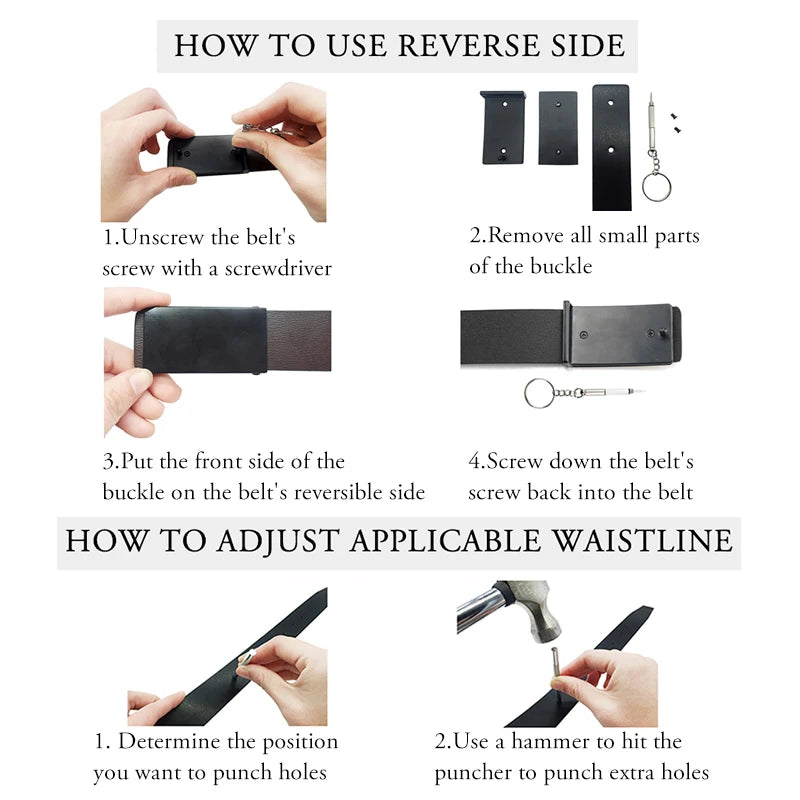 HOW TO USE REVERSE SIDE

1.Unscrew the belt's screw with a screwdriver

2.Remove all small parts of the buckle

3.Put the front side of the buckle on the belt's reversible side

4.Screw down the belt's screw back into the belt

HOW TO ADJUST APPLICABLE WAISTLINE

1. Determine the position you want to punch holes

2.Use a hammer to hit the puncher to punch extra holes