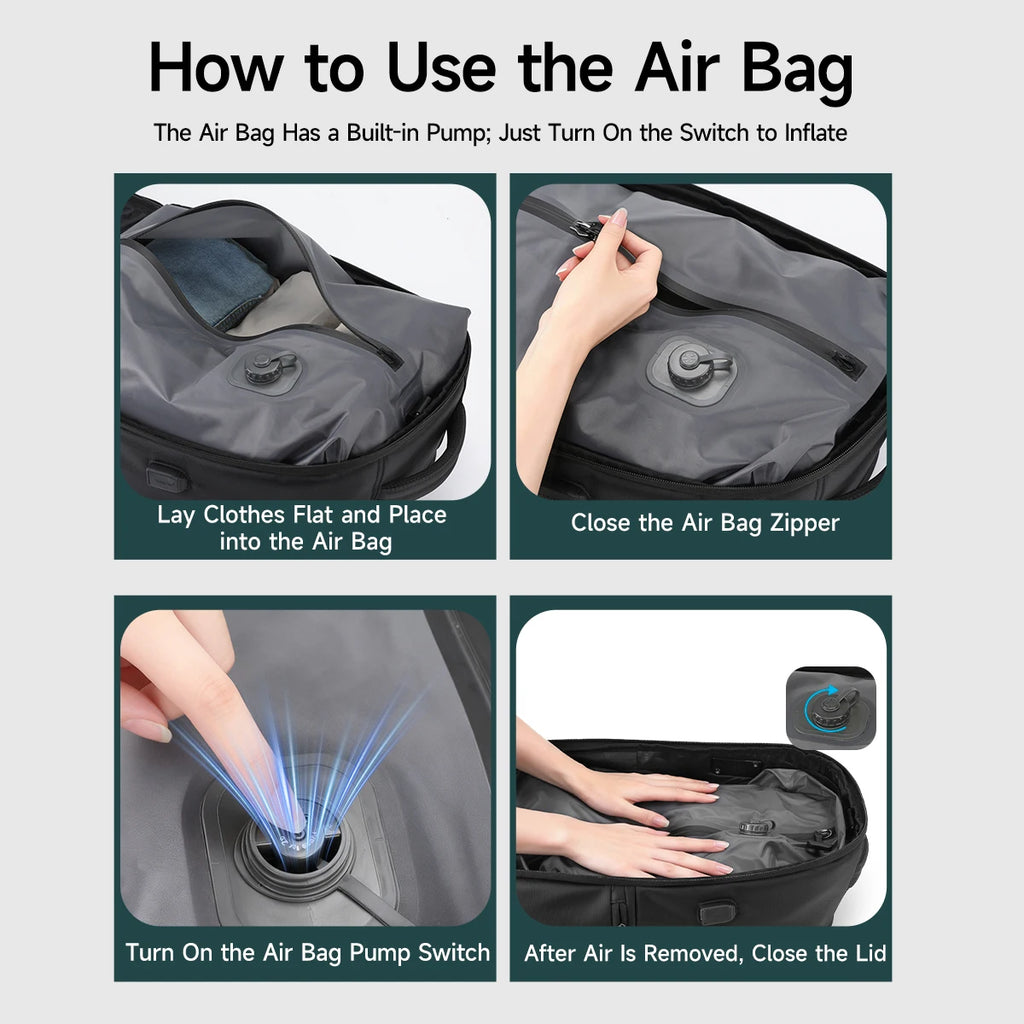 How to Use the Air Bag

The Air Bag Has a Built-in Pump; Just Turn On the Switch to Inflate

Lay Clothes Flat and Place into the Air Bag

Close the Air Bag Zipper

Turn On the Air Bag Pump Switch

After Air Is Removed, Close the Lid