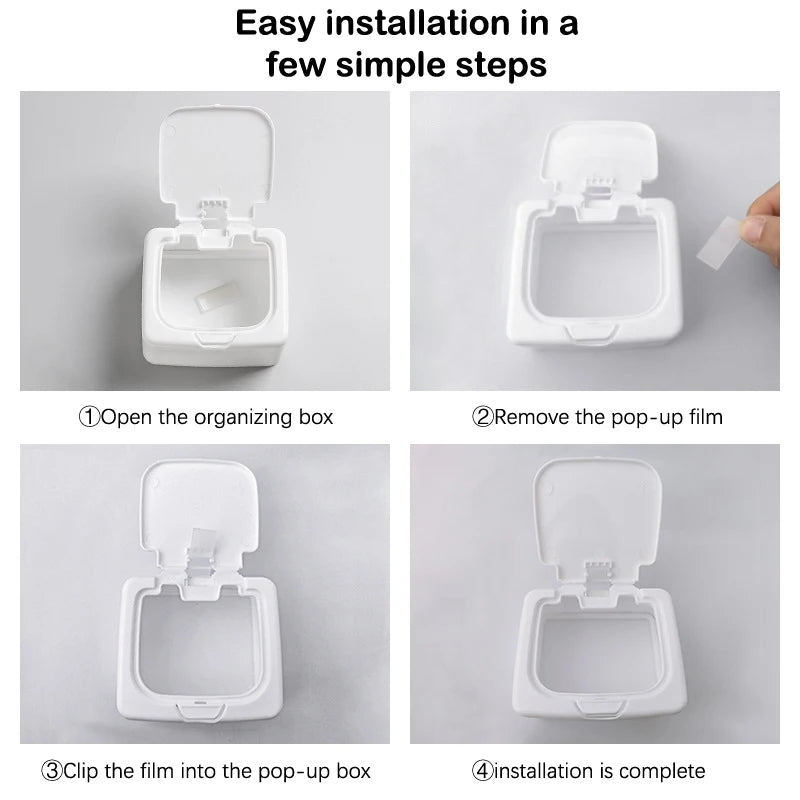 Easy installation in a few simple steps

①Open the organizing box

②Remove the pop-up film

③Clip the film into the pop-up box

④installation is complete