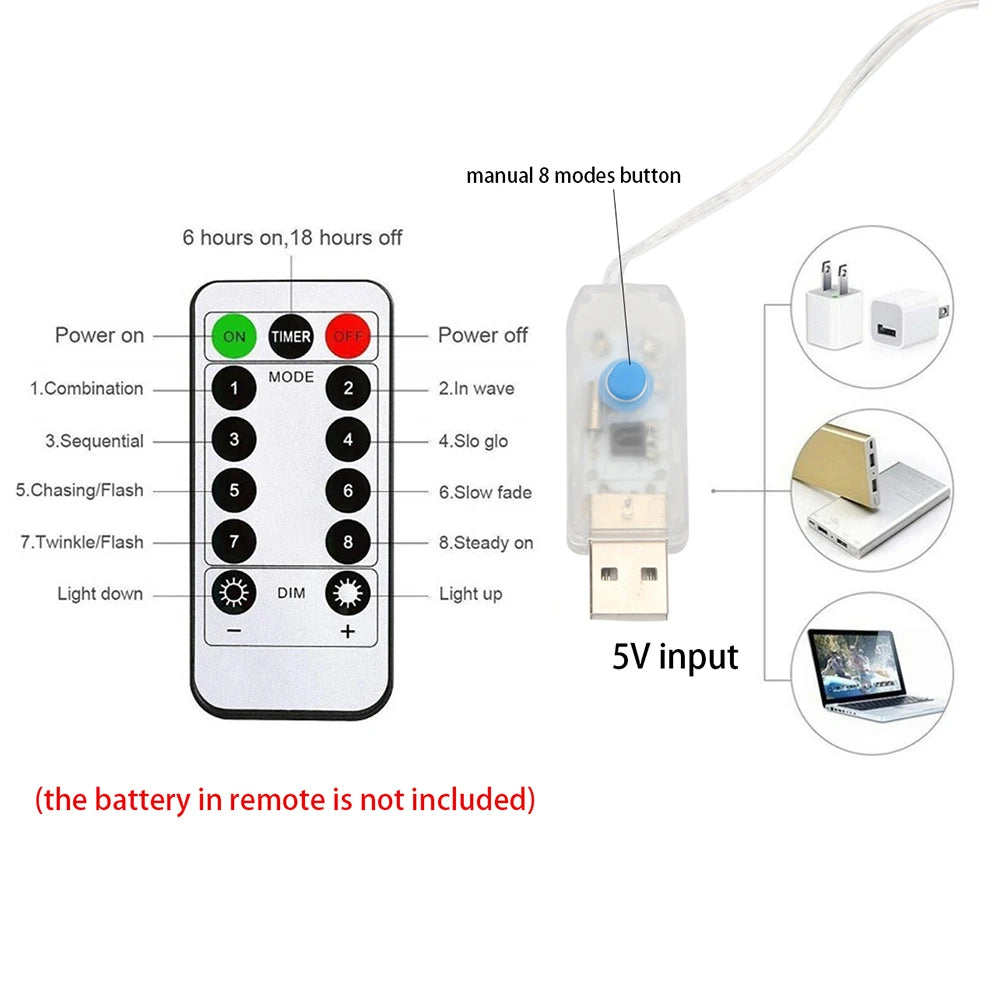 manual 8 modes button

6 hours on,18 hours off

Power on
ON
TIMER
OFF
Power off

MODE
1.Combination
1
2
2.In wave
3.Sequential
3
4
4.Slo glo
5.Chasing/Flash
5
6
6.Slow fade
7.Twinkle/Flash
7
8
8.Steady on
Light down
DIM
Light up
−
+

5V input

(the battery in remote is not included)