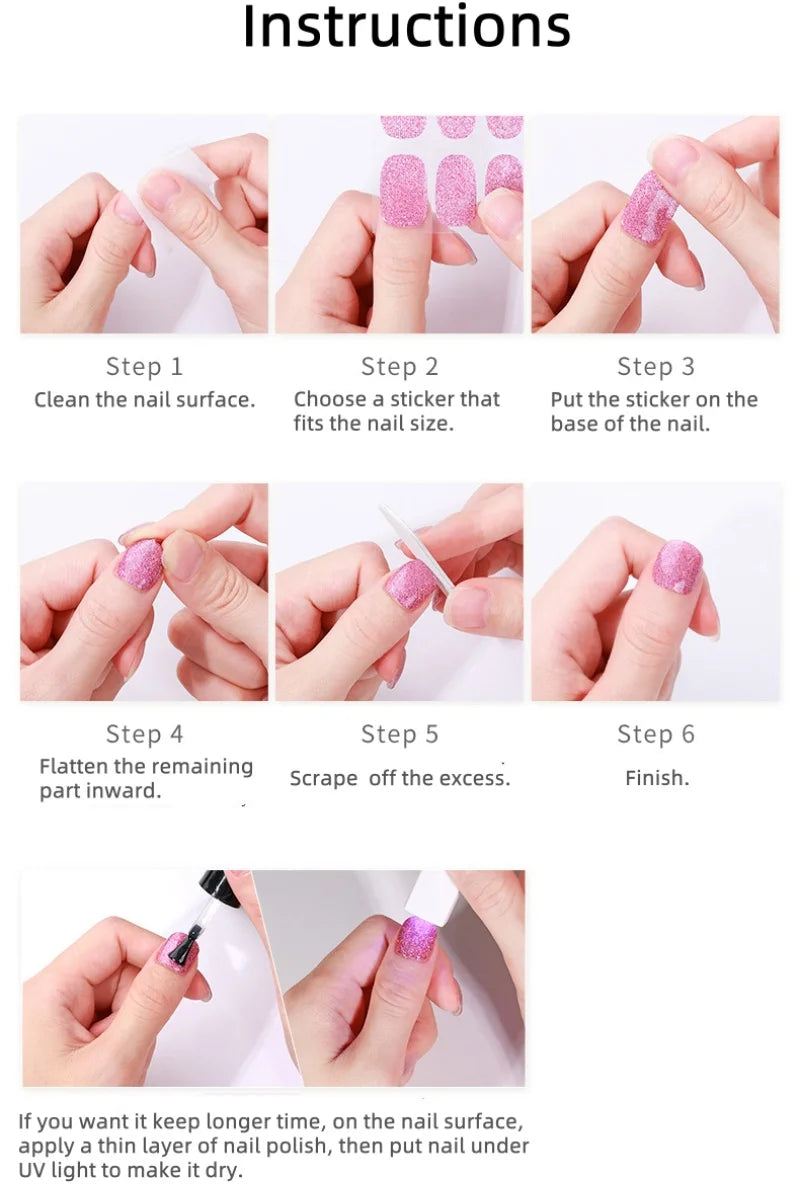 Instructions

Step 1
Clean the nail surface.

Step 2
Choose a sticker that fits the nail size.

Step 3
Put the sticker on the base of the nail.

Step 4
Flatten the remaining part inward.

Step 5
Scrape off the excess.

Step 6
Finish.

If you want it keep longer time, on the nail surface, apply a thin layer of nail polish, then put nail under UV light to make it dry.